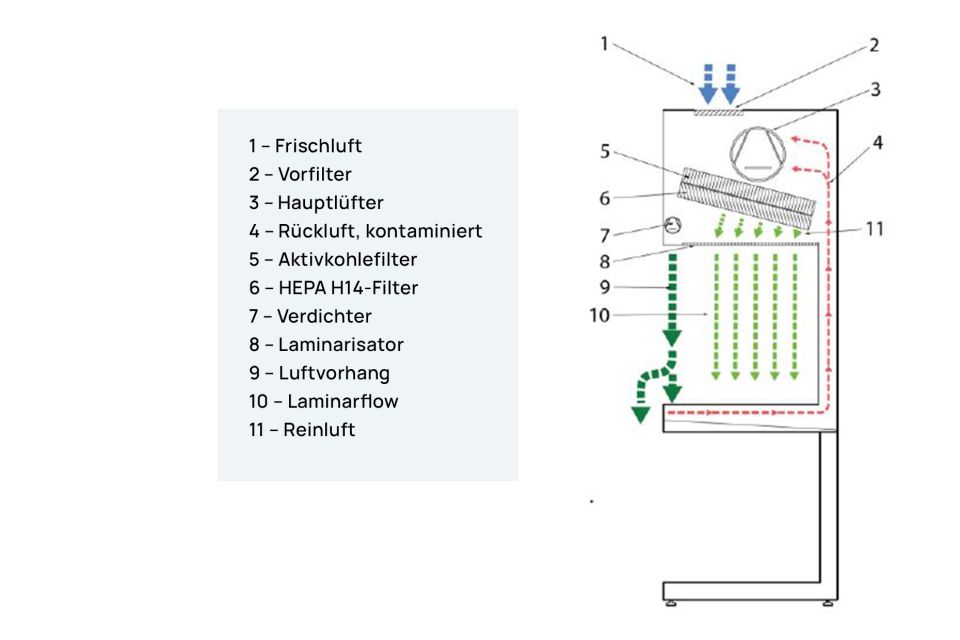 1 – Frischluft
2 – Vorfilter
3 – Hauptlüfter
4 – Rückluft, kontaminiert
5 – Aktivkohlefilter
6 – HEPA H14-Filter
7 – Verdichter
8 – Laminarisator
9 – Luftvorhang
10 – Laminarflow
11 – Reinluft

1
2
3
4
5
6
7
11
8
9
10